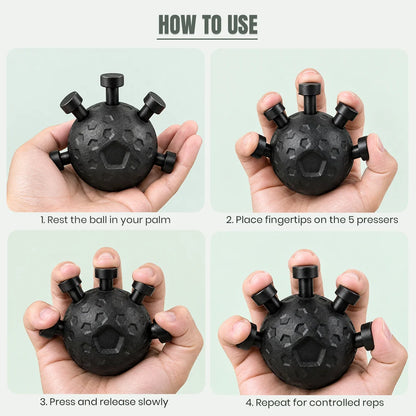 HOW TO USE

1. Rest the ball in your palm

2. Place fingertips on the 5 pressers

3. Press and release slowly

4. Repeat for controlled reps